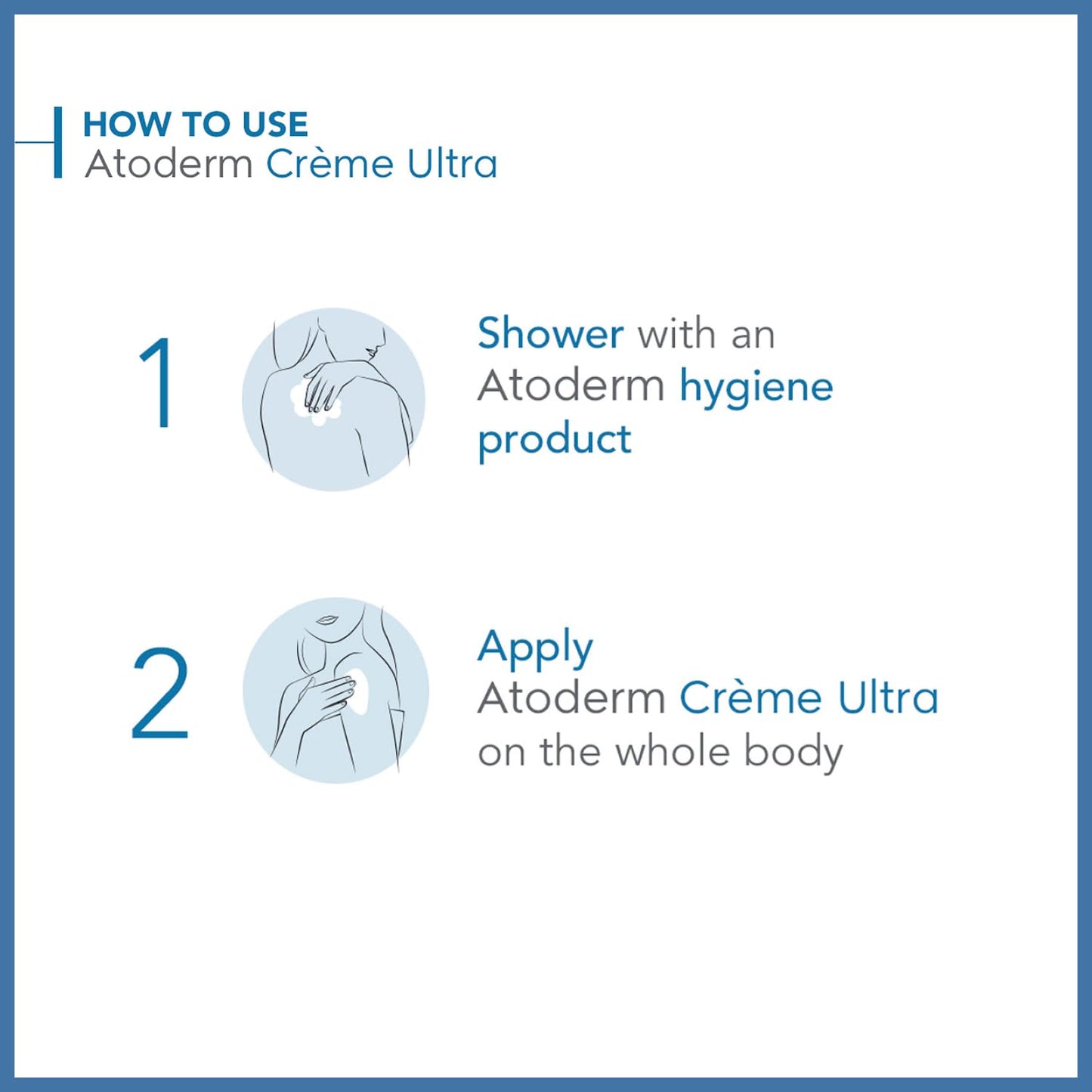 HOW TO USE
Atoderm Crème Ultra

1

Shower with an Atoderm hygiene product

2

Apply
Atoderm Crème Ultra
on the whole body