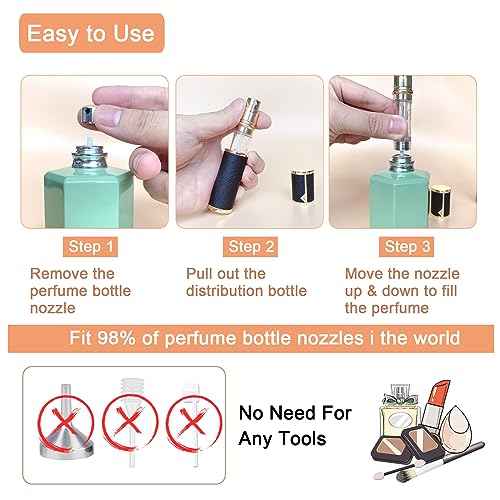 Easy to Use

Step 1

Remove the perfume bottle nozzle

Step 2

Pull out the distribution bottle

Step 3

Move the nozzle up & down to fill the perfume

Fit 98% of perfume bottle nozzles i the world

No Need For Any Tools