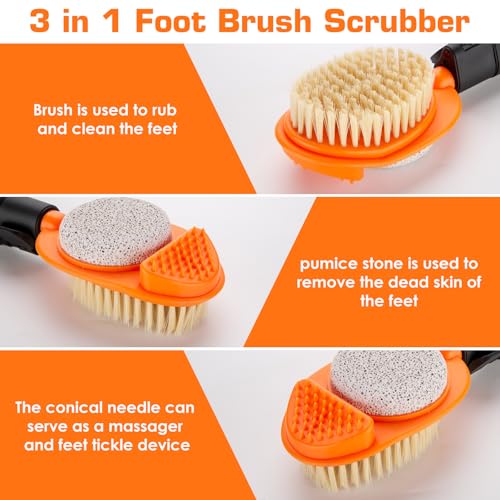 3 in 1 Foot Brush Scrubber

Brush is used to rub and clean the feet

pumice stone is used to remove the dead skin of the feet

The conical needle can serve as a massager and feet tickle device