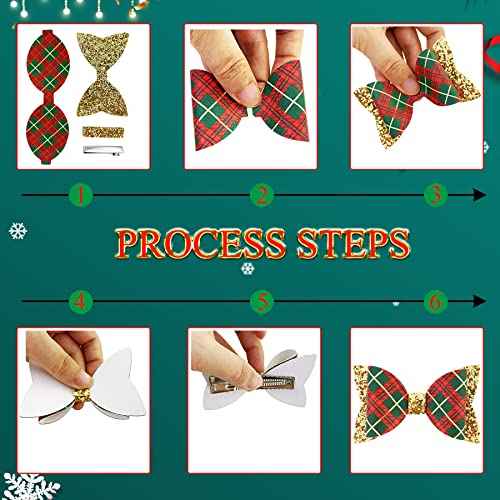 1

2

3

PROCESS STEPS

4

5

6