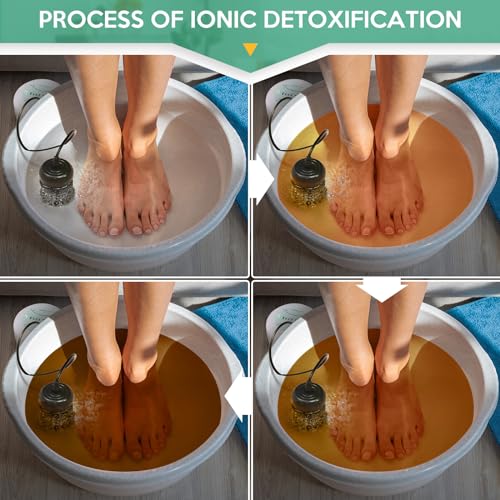 PROCESS OF IONIC DETOXIFICATION