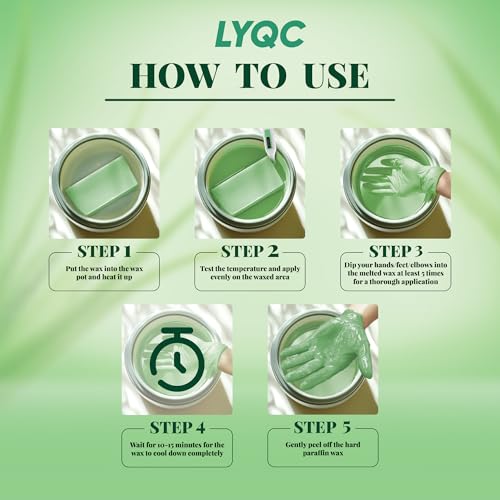 LYQC

HOW TO USE

STEP 1

Put the wax into the wax pot and heat it up

STEP 2

Test the temperature and apply evenly on the waxed area

STEP 3

Dip your hands/feet/elbows into the melted wax at least 5 times for a thorough application

STEP 4

Wait for 10-15 minutes for the wax to cool down completely

STEP 5

Gently peel off the hard paraffin wax