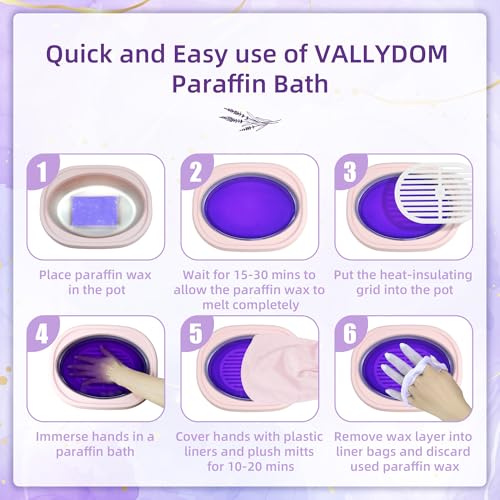 Quick and Easy use of VALLYDOM Paraffin Bath

1

Place paraffin wax in the pot

2

Wait for 15-30 mins to allow the paraffin wax to melt completely

3

Put the heat-insulating grid into the pot

4

Immerse hands in a paraffin bath

5

Cover hands with plastic liners and plush mitts for 10-20 mins

6

Remove wax layer into liner bags and discard used paraffin wax