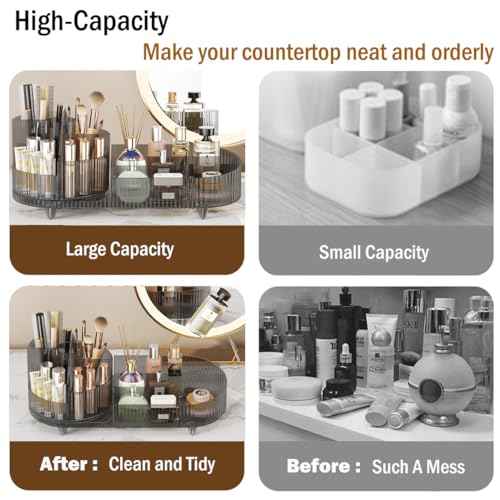 High-Capacity

Make your countertop neat and orderly

Large Capacity

Small Capacity

After : Clean and Tidy

Before : Such A Mess