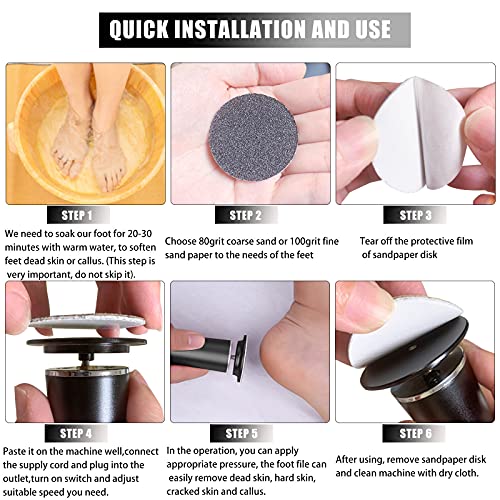 QUICK INSTALLATION AND USE

STEP 1

We need to soak our foot for 20-30 minutes with warm water, to soften feet dead skin or callus. (This step is very important, do not skip it).

STEP 2

Choose 80grit coarse sand or 100grit fine sand paper to the needs of the feet

STEP 3

Tear off the protective film of sandpaper disk

STEP 4

Paste it on the machine well,connect the supply cord and plug into the outlet,turn on switch and adjust suitable speed you need.

STEP 5

In the operation, you can apply appropriate pressure, the foot file can easily remove dead skin, hard skin, cracked skin and callus.

STEP 6

After using, remove sandpaper disk and clean machine with dry cloth.