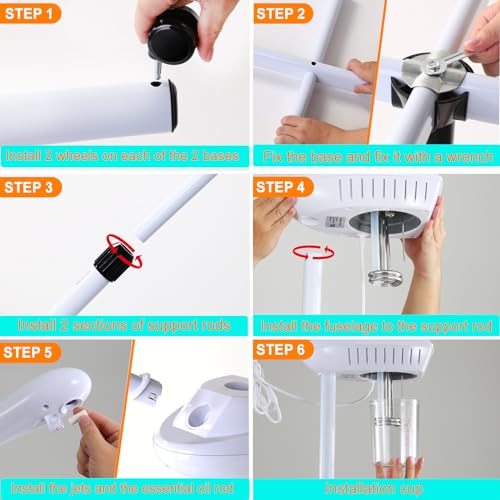 STEP 1

Install 2 wheels on each of the 2 bases

STEP 2

Fix the base and fix it with a wrench

STEP 3

Install 2 sections of support rods

STEP 4

Install the fuselage to the support rod

STEP 5

Install the jets and the essential oil rod

STEP 6

Installation cup