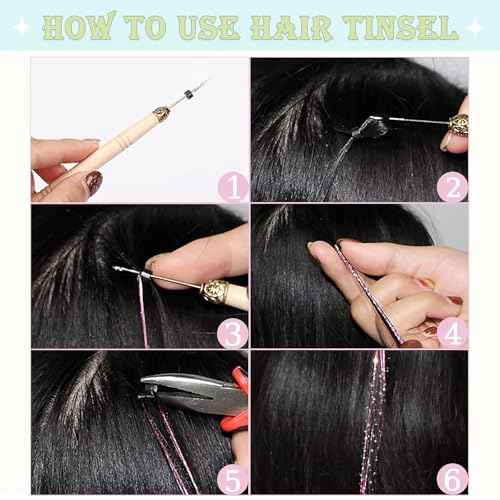 HOW TO USE HAIR TINSEL

1

2

3

4

5

6