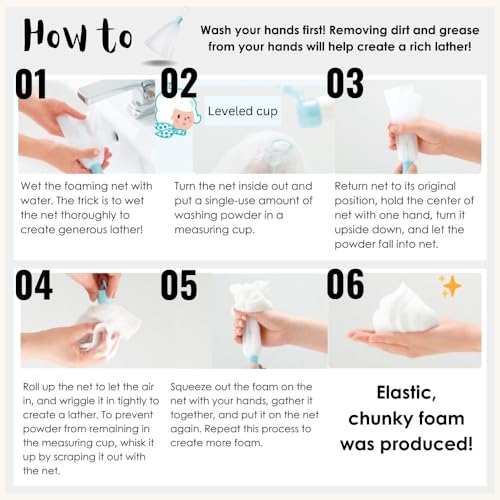 How to

Wash your hands first! Removing dirt and grease from your hands will help create a rich lather!

01

Wet the foaming net with water. The trick is to wet the net thoroughly to create generous lather!

02

Leveled cup

Turn the net inside out and put a single-use amount of washing powder in a measuring cup.

03

Return net to its original position, hold the center of net with one hand, turn it upside down, and let the powder fall into net.

04

Roll up the net to let the air in, and wriggle it in tightly to create a lather. To prevent powder from remaining in the measuring cup, whisk it up by scraping it out with the net.

05

Squeeze out the foam on the net with your hands, gather it together, and put it on the net again. Repeat this process to create more foam.

06

Elastic, chunky foam was produced!