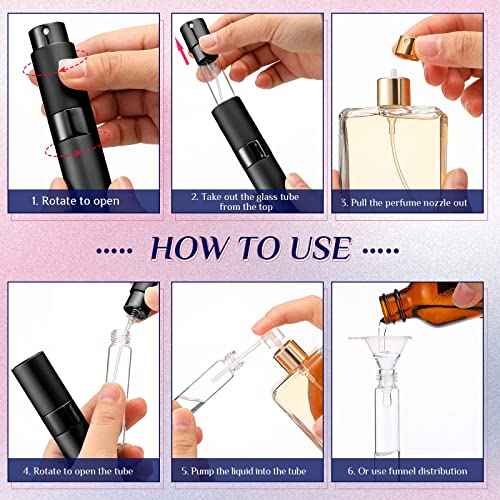 1. Rotate to open

2. Take out the glass tube from the top

3. Pull the perfume nozzle out

HOW TO USE

4. Rotate to open the tube

5. Pump the liquid into the tube

6. Or use funnel distribution