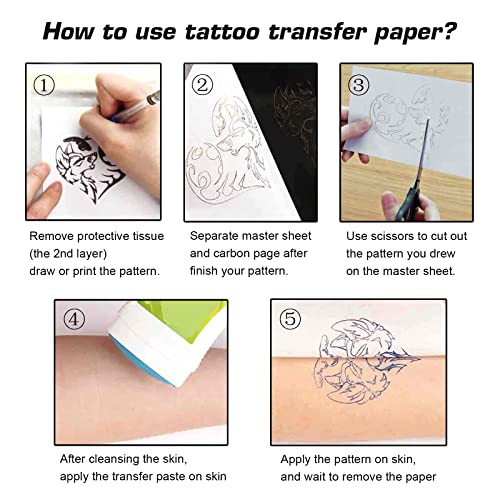 How to use tattoo transfer paper?

①

Remove protective tissue (the 2nd layer) draw or print the pattern.

②

Separate master sheet and carbon page after finish your pattern.

③

Use scissors to cut out the pattern you drew on the master sheet.

④

After cleansing the skin, apply the transfer paste on skin

⑤

Apply the pattern on skin, and wait to remove the paper