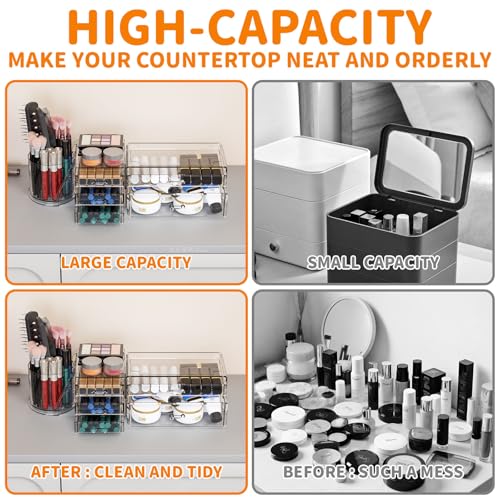 HIGH-CAPACITY
MAKE YOUR COUNTERTOP NEAT AND ORDERLY

LARGE CAPACITY

SMALL CAPACITY

AFTER : CLEAN AND TIDY

BEFORE : SUCH A MESS