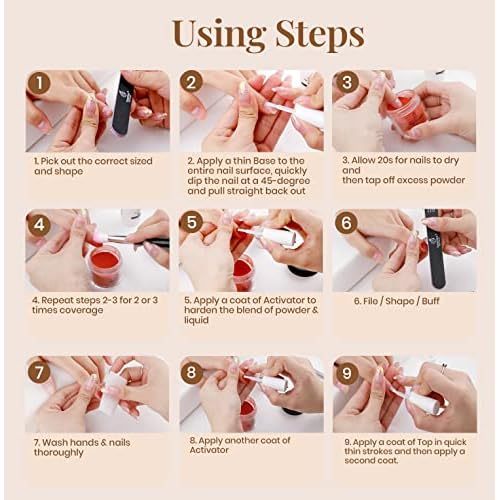 Using Steps

1

1. Pick out the correct sized and shape

2

2. Apply a thin Base to the entire nail surface, quickly dip the nail at a 45-degree and pull straight back out

3

3. Allow 20s for nails to dry and then tap off excess powder

4

4. Repeat steps 2-3 for 2 or 3 times coverage

5

5. Apply a coat of Activator to harden the blend of powder & liquid

6

6. File / Shape / Buff

7

7. Wash hands & nails thoroughly

8

8. Apply another coat of Activator

9

9. Apply a coat of Top in quick thin strokes and then apply a second coat.