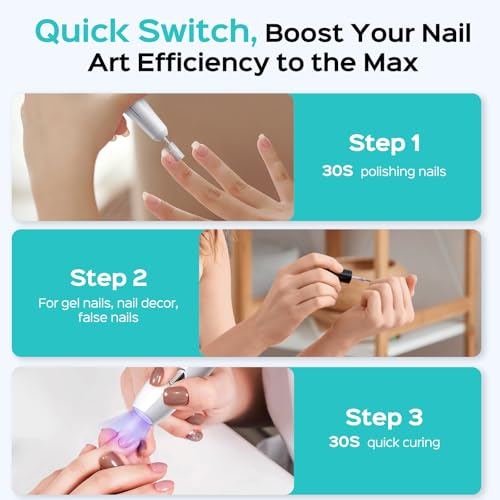 Quick Switch, Boost Your Nail Art Efficiency to the Max

Step 1
30S polishing nails

Step 2
For gel nails, nail decor, false nails

Step 3
30S quick curing