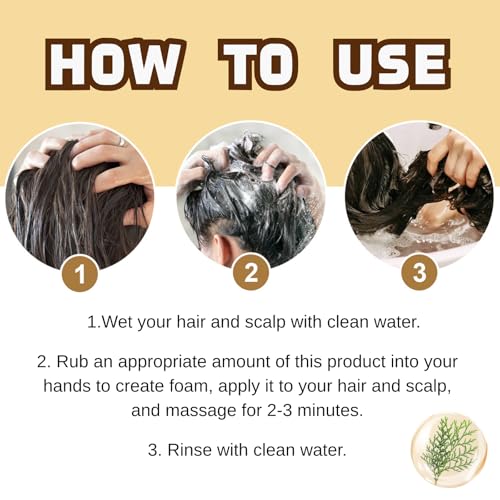 HOW TO USE

1

2

3

1.Wet your hair and scalp with clean water.

2. Rub an appropriate amount of this product into your hands to create foam, apply it to your hair and scalp, and massage for 2-3 minutes.

3. Rinse with clean water.