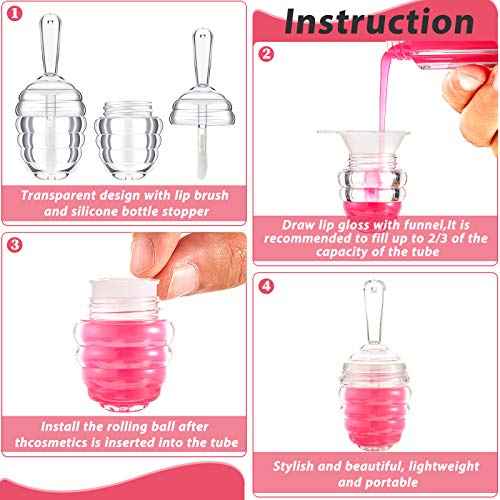 Instruction

1

Transparent design with lip brush and silicone bottle stopper

2

Draw lip gloss with funnel,It is recommended to fill up to 2/3 of the capacity of the tube

3

Install the rolling ball after thcosmetics is inserted into the tube

4

Stylish and beautiful, lightweight and portable