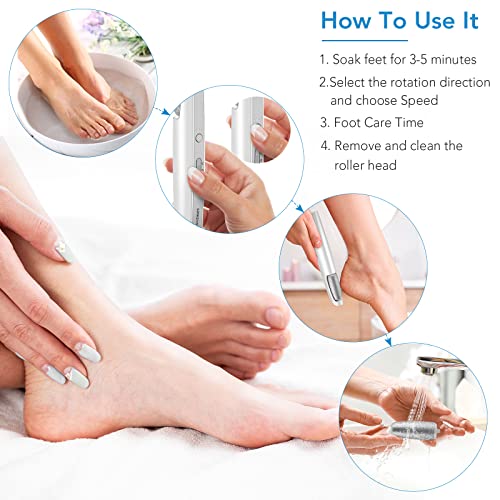 How To Use It

1. Soak feet for 3-5 minutes

2.Select the rotation direction and choose Speed

3. Foot Care Time

4. Remove and clean the roller head