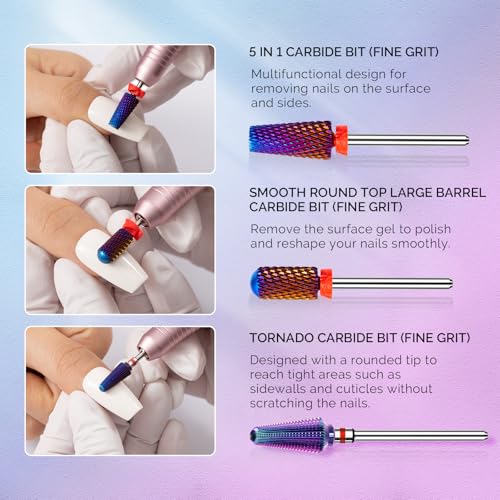 5 IN 1 CARBIDE BIT (FINE GRIT)

Multifunctional design for removing nails on the surface and sides.

SMOOTH ROUND TOP LARGE BARREL CARBIDE BIT (FINE GRIT)

Remove the surface gel to polish and reshape your nails smoothly.

TORNADO CARBIDE BIT (FINE GRIT)

Designed with a rounded tip to reach tight areas such as sidewalls and cuticles without scratching the nails.