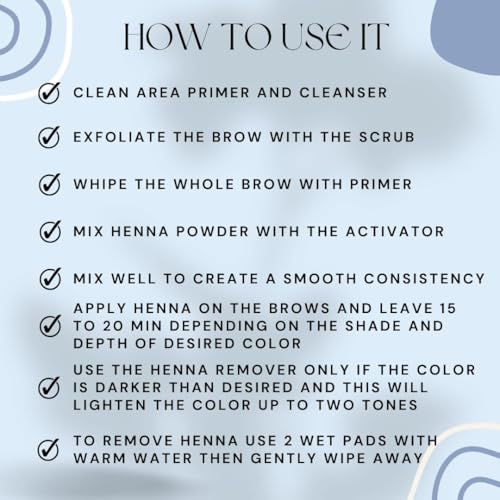 HOW TO USE IT

CLEAN AREA PRIMER AND CLEANSER

EXFOLIATE THE BROW WITH THE SCRUB

WHIPE THE WHOLE BROW WITH PRIMER

MIX HENNA POWDER WITH THE ACTIVATOR

MIX WELL TO CREATE A SMOOTH CONSISTENCY

APPLY HENNA ON THE BROWS AND LEAVE 15 TO 20 MIN DEPENDING ON THE SHADE AND DEPTH OF DESIRED COLOR

USE THE HENNA REMOVER ONLY IF THE COLOR IS DARKER THAN DESIRED AND THIS WILL LIGHTEN THE COLOR UP TO TWO TONES

TO REMOVE HENNA USE 2 WET PADS WITH WARM WATER THEN GENTLY WIPE AWAY