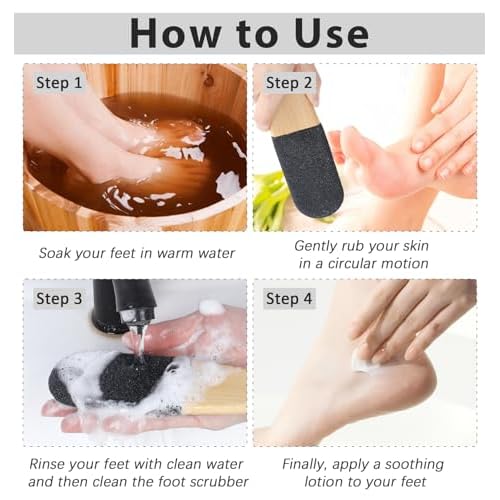 How to Use

Step 1

Soak your feet in warm water

Step 2

Gently rub your skin in a circular motion

Step 3

Rinse your feet with clean water and then clean the foot scrubber

Step 4

Finally, apply a soothing lotion to your feet