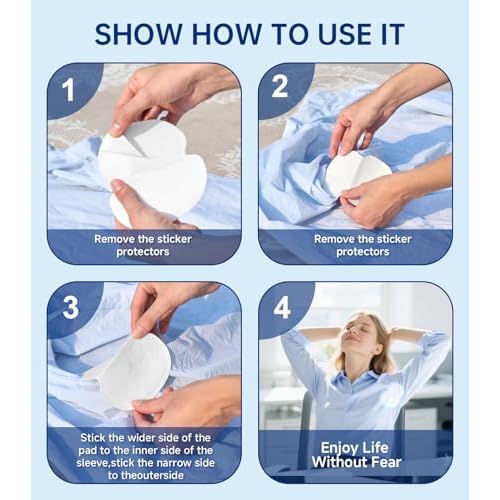 SHOW HOW TO USE IT

1

Remove the sticker protectors

2

Remove the sticker protectors

3

Stick the wider side of the pad to the inner side of the sleeve,stick the narrow side to theouterside

4

Enjoy Life Without Fear