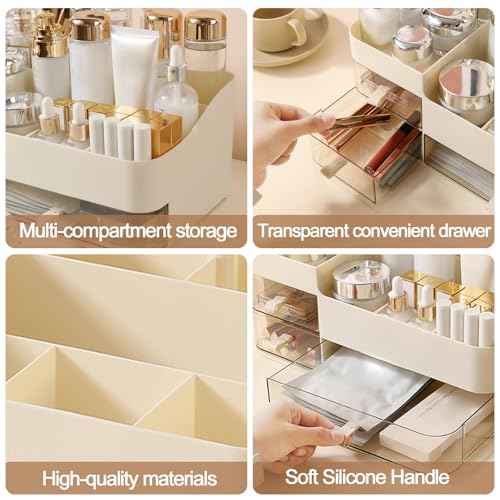 Multi-compartment storage

Transparent convenient drawer

High-quality materials

Soft Silicone Handle