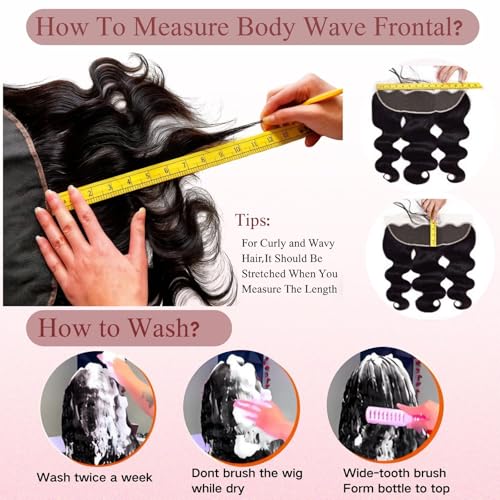 How To Measure Body Wave Frontal?

1 2 3 4 5 6 7 8 9 10 11 12 13

Tips:
For Curly and Wavy Hair,It Should Be Stretched When You Measure The Length

How to Wash?

Wash twice a week

Dont brush the wig while dry

Wide-tooth brush Form bottle to top