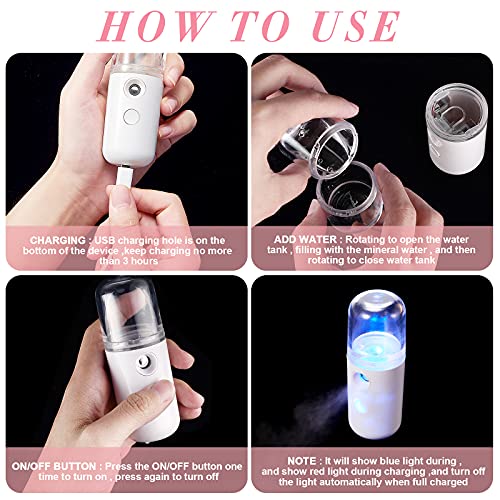 HOW TO USE

CHARGING : USB charging hole is on the bottom of the device ,keep charging no more than 3 hours

ADD WATER : Rotating to open the water tank , filling with the mineral water , and then rotating to close water tank

ON/OFF BUTTON : Press the ON/OFF button one time to turn on , press again to turn off

NOTE : It will show blue light during , and show red light during charging ,and turn off the light automatically when full charged