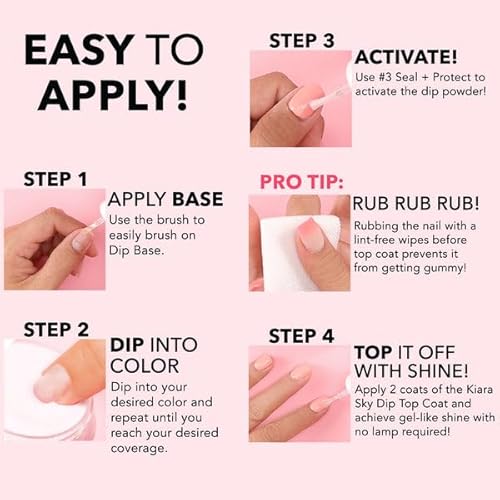 EASY TO APPLY!

STEP 1

APPLY BASE
Use the brush to easily brush on Dip Base.

STEP 2

DIP INTO COLOR
Dip into your desired color and repeat until you reach your desired coverage.

STEP 3

ACTIVATE!
Use #3 Seal + Protect to activate the dip powder!

PRO TIP:

RUB RUB RUB!
Rubbing the nail with a lint-free wipes before top coat prevents it from getting gummy!

STEP 4

TOP IT OFF WITH SHINE!
Apply 2 coats of the Kiara Sky Dip Top Coat and achieve gel-like shine with no lamp required!