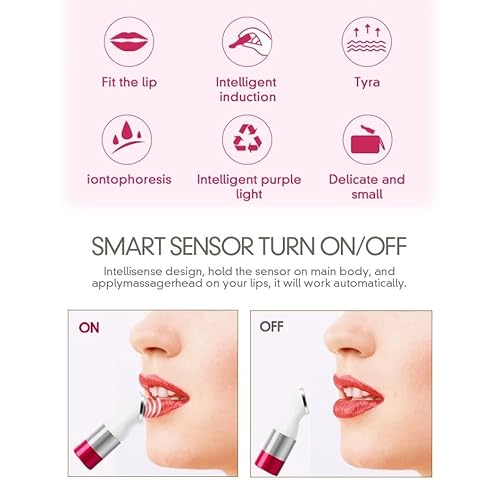 Fit the lip

Intelligent induction

Tyra

iontophoresis

Intelligent purple light

Delicate and small

SMART SENSOR TURN ON/OFF

Intellisense design, hold the sensor on main body, and applymassagerhead on your lips, it will work automatically.

ON

OFF