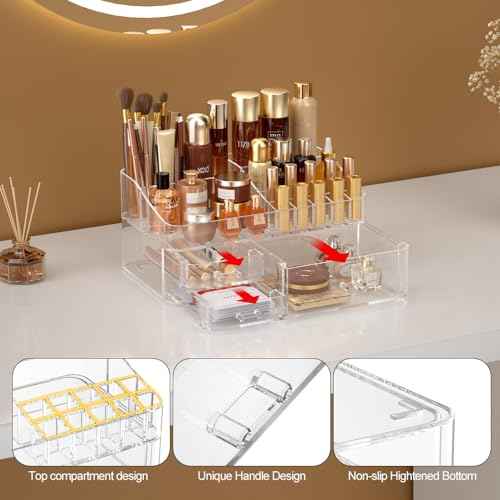 Top compartment design

Unique Handle Design

Non-slip Hightened Bottom