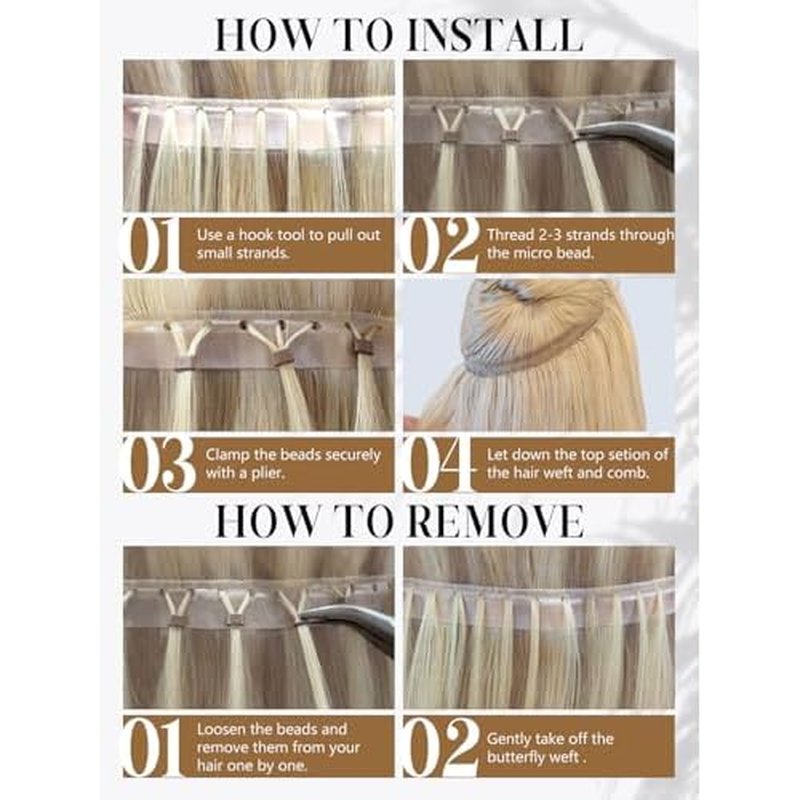 HOW TO INSTALL

01 Use a hook tool to pull out small strands.

02 Thread 2-3 strands through the micro bead.

03 Clamp the beads securely with a plier.

04 Let down the top setion of the hair weft and comb.

HOW TO REMOVE

01 Loosen the beads and remove them from your hair one by one.

02 Gently take off the butterfly weft .