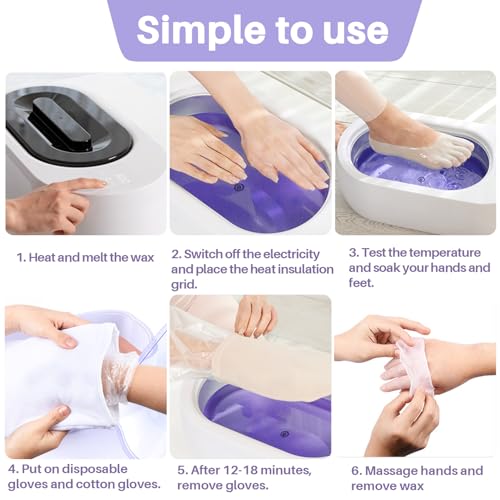 Simple to use

1. Heat and melt the wax

2. Switch off the electricity and place the heat insulation grid.

3. Test the temperature and soak your hands and feet.

4. Put on disposable gloves and cotton gloves.

5. After 12-18 minutes, remove gloves.

6. Massage hands and remove wax