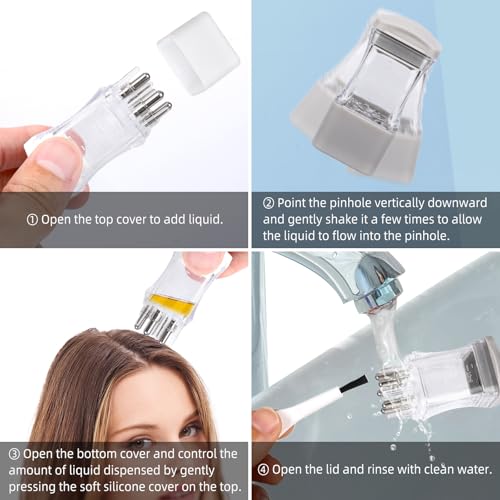 ① Open the top cover to add liquid.

② Point the pinhole vertically downward and gently shake it a few times to allow the liquid to flow into the pinhole.

③ Open the bottom cover and control the amount of liquid dispensed by gently pressing the soft silicone cover on the top.

④ Open the lid and rinse with clean water.