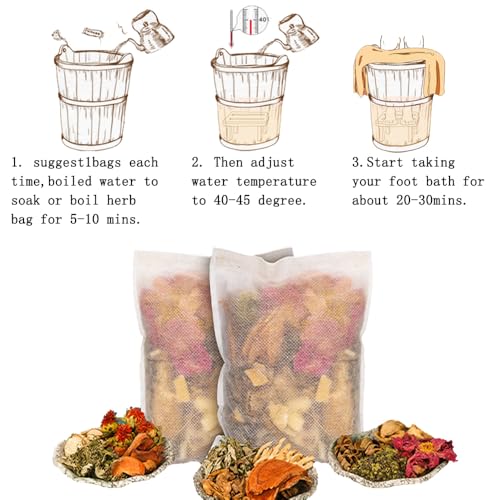 40

1. suggest1bags each time,boiled water to soak or boil herb bag for 5-10 mins.

2. Then adjust water temperature to 40-45 degree.

3.Start taking your foot bath for about 20-30mins.