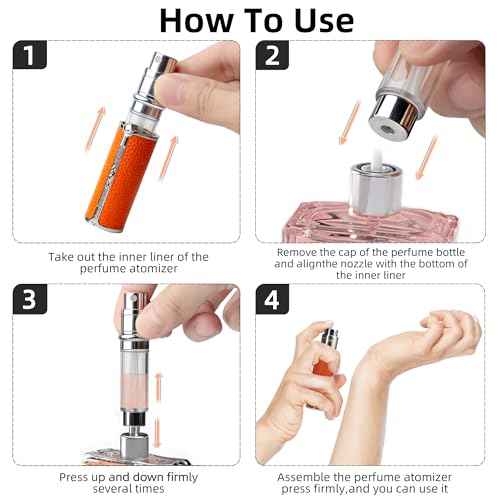 How To Use

1

Take out the inner liner of the perfume atomizer

2

Remove the cap of the perfume bottle and alignthe nozzle with the bottom of the inner liner

3

Press up and down firmly several times

4

Assemble the perfume atomizer press firmly,and you can use it