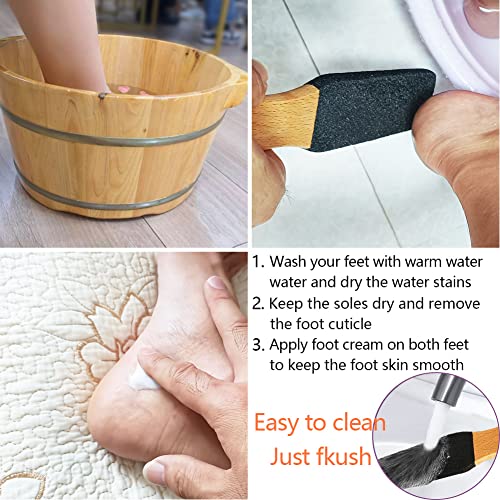 1. Wash your feet with warm water water and dry the water stains
2. Keep the soles dry and remove the foot cuticle
3. Apply foot cream on both feet to keep the foot skin smooth

Easy to clean
Just fkush