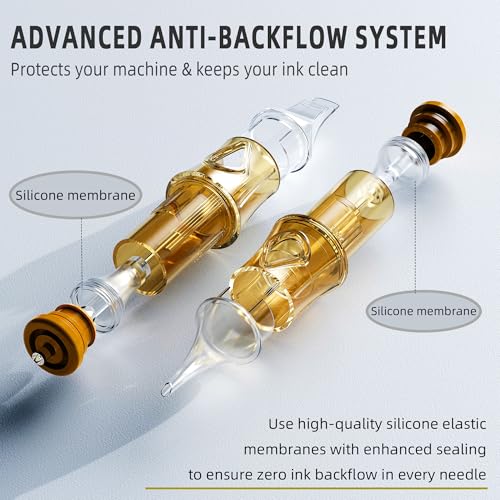 ADVANCED ANTI-BACKFLOW SYSTEM

Protects your machine & keeps your ink clean

Silicone membrane

Silicone membrane

Use high-quality silicone elastic membranes with enhanced sealing to ensure zero ink backflow in every needle