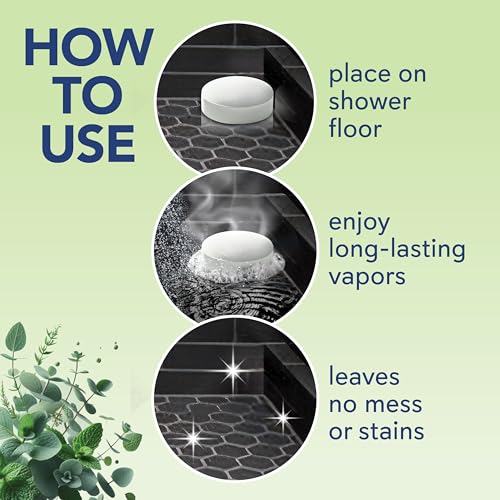 HOW TO USE

place on shower floor

enjoy long-lasting vapors

leaves no mess or stains