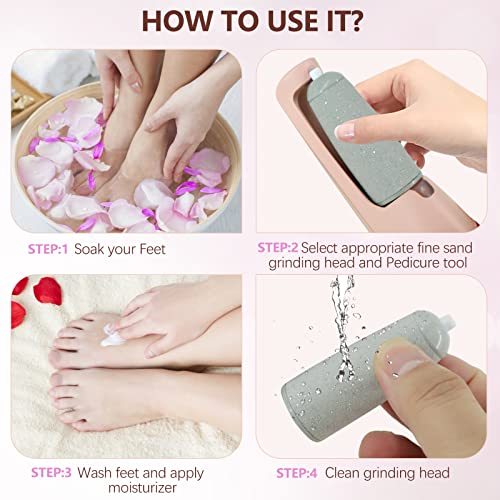 HOW TO USE IT?

STEP:1 Soak your Feet

STEP:2 Select appropriate fine sand grinding head and Pedicure tool

STEP:3 Wash feet and apply moisturizer

STEP:4 Clean grinding head