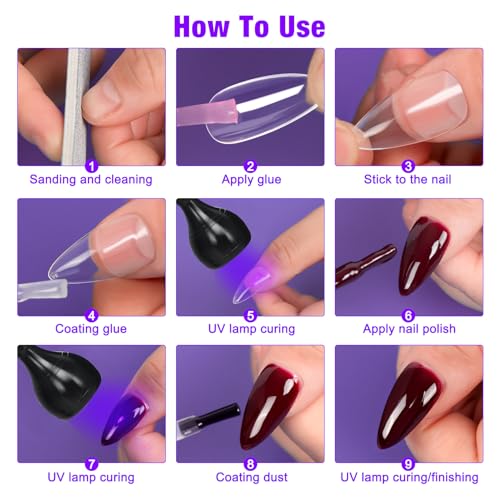 How To Use

1
Sanding and cleaning

2
Apply glue

3
Stick to the nail

4
Coating glue

5
UV lamp curing

6
Apply nail polish

7
UV lamp curing

8
Coating dust

9
UV lamp curing/finishing