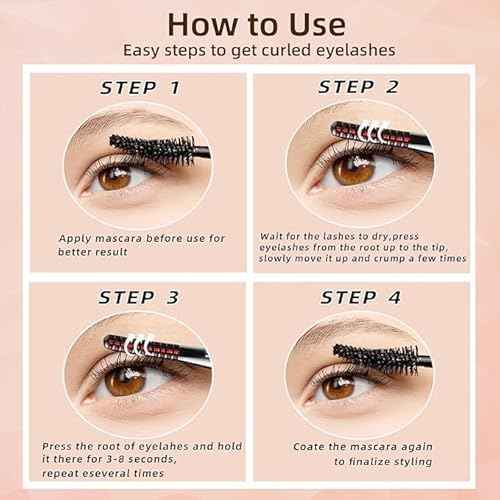 How to Use
Easy steps to get curled eyelashes

STEP 1

Apply mascara before use for better result

STEP 2

Wait for the lashes to dry,press eyelashes from the root up to the tip, slowly move it up and crump a few times

STEP 3

Press the root of eyelahes and hold it there for 3-8 seconds, repeat eseveral times

STEP 4

Coate the mascara again to finalize styling