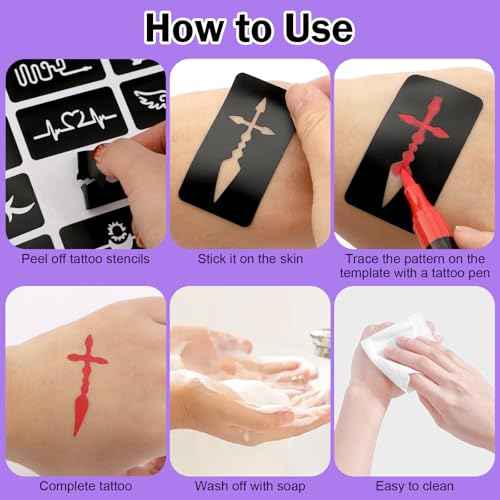 How to Use

Peel off tattoo stencils

Stick it on the skin

Trace the pattern on the template with a tattoo pen

Complete tattoo

Wash off with soap

Easy to clean