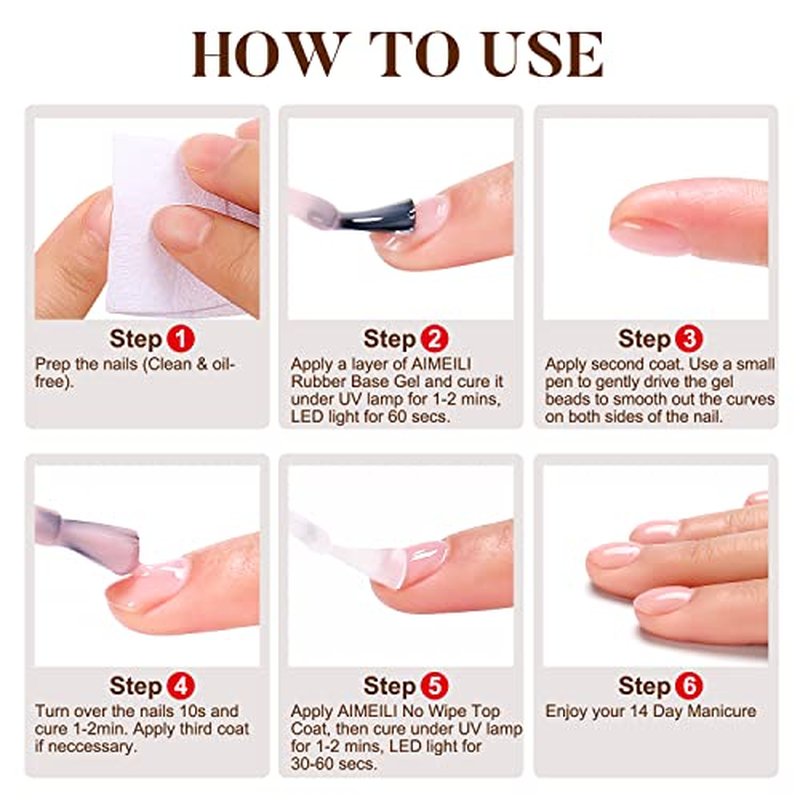 HOW TO USE

Step 1
Prep the nails (Clean & oil-free).

Step 2
Apply a layer of AIMEILI Rubber Base Gel and cure it under UV lamp for 1-2 mins, LED light for 60 secs.

Step 3
Apply second coat. Use a small pen to gently drive the gel beads to smooth out the curves on both sides of the nail.

Step 4
Turn over the nails 10s and cure 1-2min. Apply third coat if neccessary.

Step 5
Apply AIMEILI No Wipe Top Coat, then cure under UV lamp for 1-2 mins, LED light for 30-60 secs.

Step 6
Enjoy your 14 Day Manicure