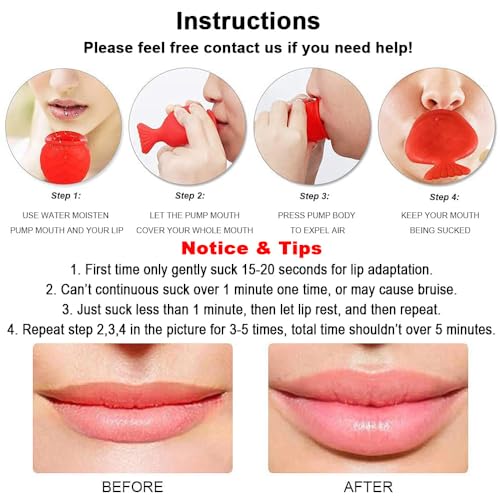 Instructions

Please feel free contact us if you need help!

Step 1:

USE WATER MOISTEN PUMP MOUTH AND YOUR LIP

Step 2:

LET THE PUMP MOUTH COVER YOUR WHOLE MOUTH

Step 3:

PRESS PUMP BODY TO EXPEL AIR

Step 4:

KEEP YOUR MOUTH BEING SUCKED

Notice & Tips

1. First time only gently suck 15-20 seconds for lip adaptation.

2. Can't continuous suck over 1 minute one time, or may cause bruise.

3. Just suck less than 1 minute, then let lip rest, and then repeat.

4. Repeat step 2,3,4 in the picture for 3-5 times, total time shouldn't over 5 minutes.

BEFORE

AFTER