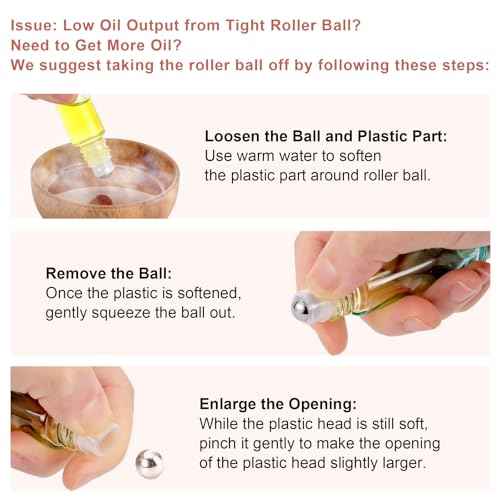 Issue: Low Oil Output from Tight Roller Ball?
Need to Get More Oil?
We suggest taking the roller ball off by following these steps:

Loosen the Ball and Plastic Part:
Use warm water to soften the plastic part around roller ball.

Remove the Ball:
Once the plastic is softened, gently squeeze the ball out.

Enlarge the Opening:
While the plastic head is still soft, pinch it gently to make the opening of the plastic head slightly larger.