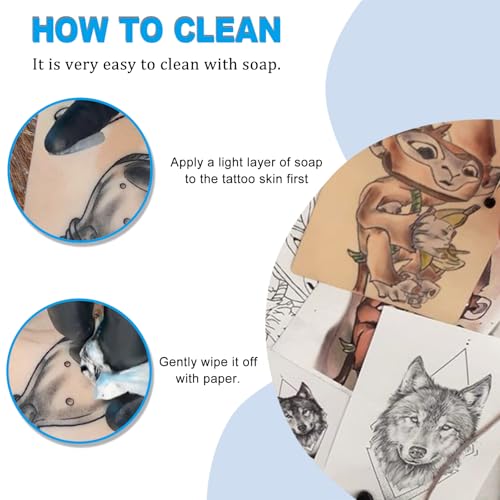 HOW TO CLEAN

It is very easy to clean with soap.

Apply a light layer of soap to the tattoo skin first

Gently wipe it off with paper.