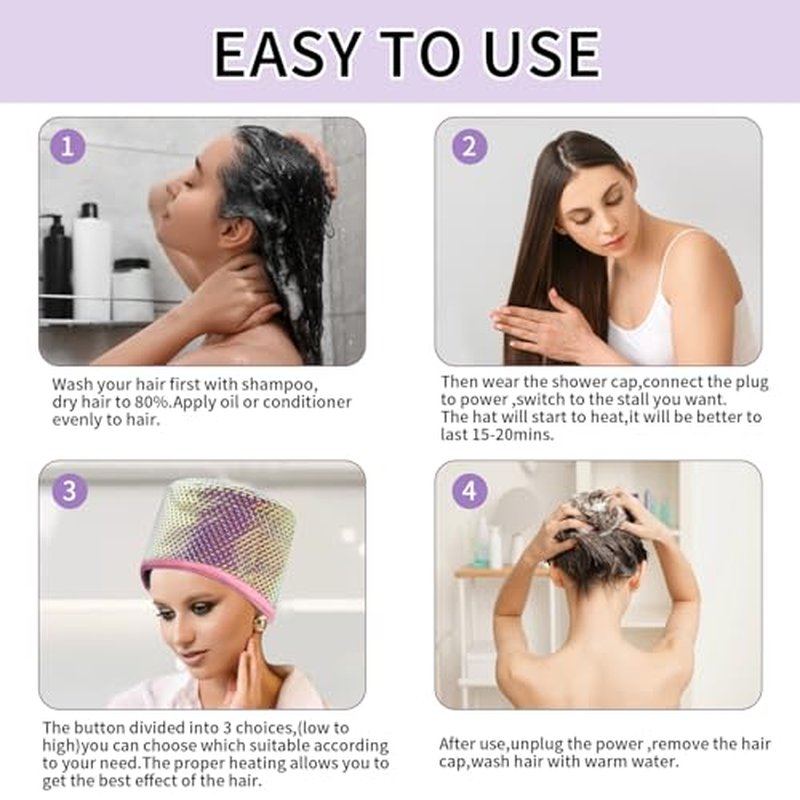 EASY TO USE

1

Wash your hair first with shampoo, dry hair to 80%.Apply oil or conditioner evenly to hair.

2

Then wear the shower cap,connect the plug to power ,switch to the stall you want. The hat will start to heat,it will be better to last 15-20mins.

3

The button divided into 3 choices,(low to high)you can choose which suitable according to your need.The proper heating allows you to get the best effect of the hair.

4

After use,unplug the power ,remove the hair cap,wash hair with warm water.