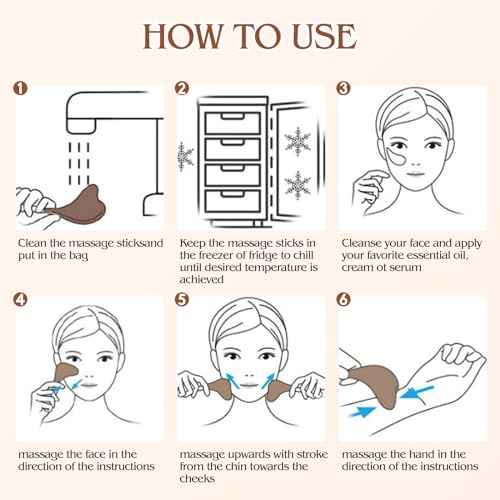 HOW TO USE

1

Clean the massage sticksand put in the bag

2

Keep the massage sticks in the freezer of fridge to chill until desired temperature is achieved

3

Cleanse your face and apply your favorite essential oil, cream ot serum

4

massage the face in the direction of the instructions

5

massage upwards with stroke from the chin towards the cheeks

6

massage the hand in the direction of the instructions