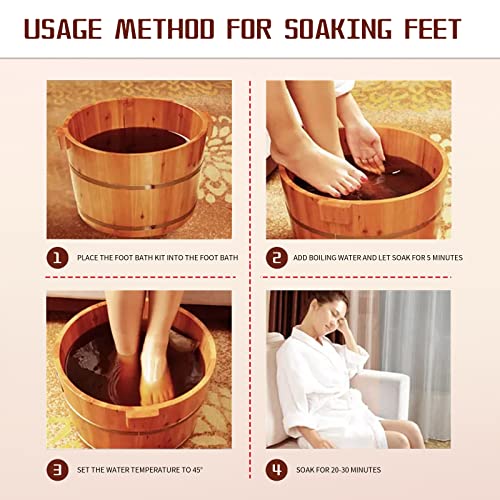 USAGE METHOD FOR SOAKING FEET

1 PLACE THE FOOT BATH KIT INTO THE FOOT BATH

2 ADD BOILING WATER AND LET SOAK FOR 5 MINUTES

3 SET THE WATER TEMPERATURE TO 45°

4 SOAK FOR 20-30 MINUTES