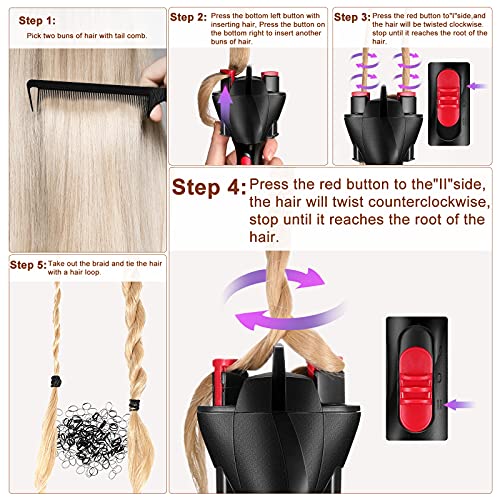 Step 1:
Pick two buns of hair with tail comb.

Step 2: Press the bottom left button with inserting hair, Press the button on the bottom right to insert another buns of hair.

Step 3: Press the red button to"I"side,and the hair will be twisted clockwise. stop until it reaches the root of the hair.

Step 4: Press the red button to the"II"side, the hair will twist counterclockwise, stop until it reaches the root of the hair.

Step 5: Take out the braid and tie the hair with a hair loop.